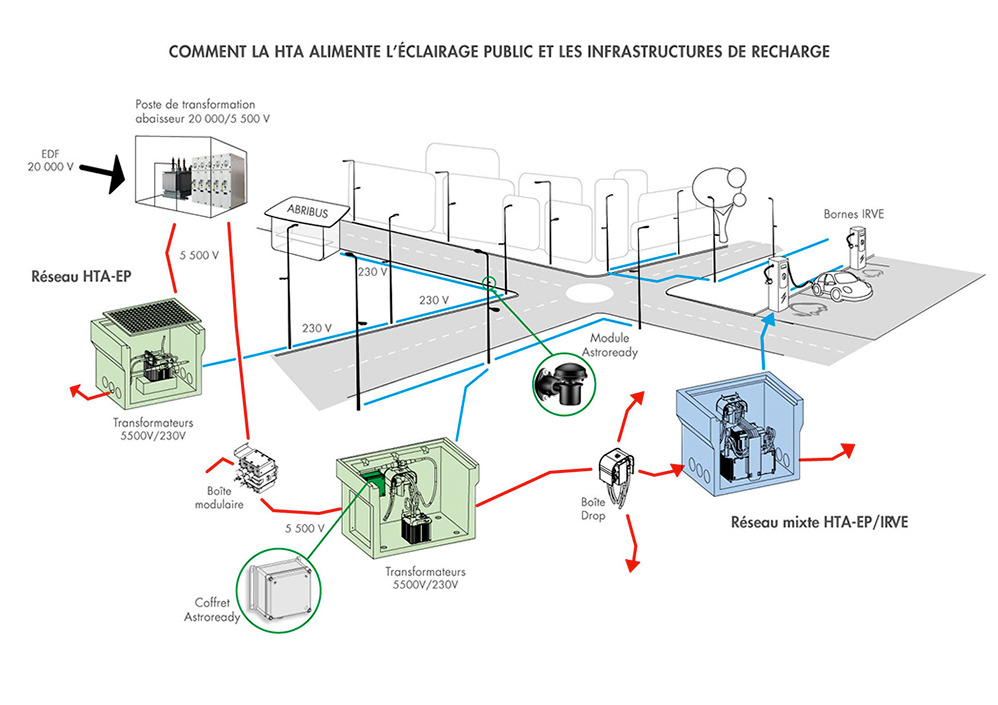 COMMENT LA HTA ALIMENTE L'ÉCLAIRAGE PUBLIC ET LES INFRASTRUCTURES DE RECHARGE

Poste de transformation abaisseur 20 000/5 500 V

EDF 20 000 V

ABRIBUS

Bornes IRVE

5 500 V

Réseau HTA-EP

230 V

230 V

230 V

Module Astroready

Transformateurs 5500V/230V

Boîte modulaire

5 500 V

Boîte Drop

Réseau mixte HTA-EP/IRVE

Transformateurs 5500V/230V

Coffret Astroready